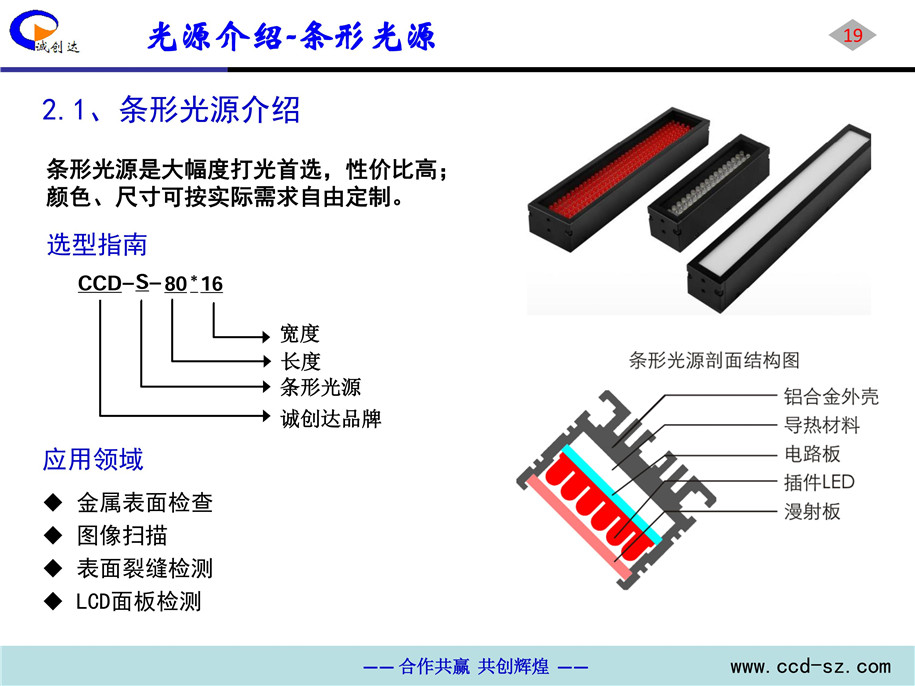 诚创达

光源介绍-条形光源

19

2.1、条形光源介绍

条形光源是大幅度打光首选，性价比高；颜色、尺寸可按实际需求自由定制。

选型指南

CCD-S-80*16

宽度
长度
条形光源
诚创达品牌

应用领域

◆ 金属表面检查
◆ 图像扫描
◆ 表面裂缝检测
◆ LCD面板检测

条形光源剖面结构图

铝合金外壳
导热材料
电路板
插件LED
漫射板

—— 合作共赢 共创辉煌 ——

www.ccd-sz.com